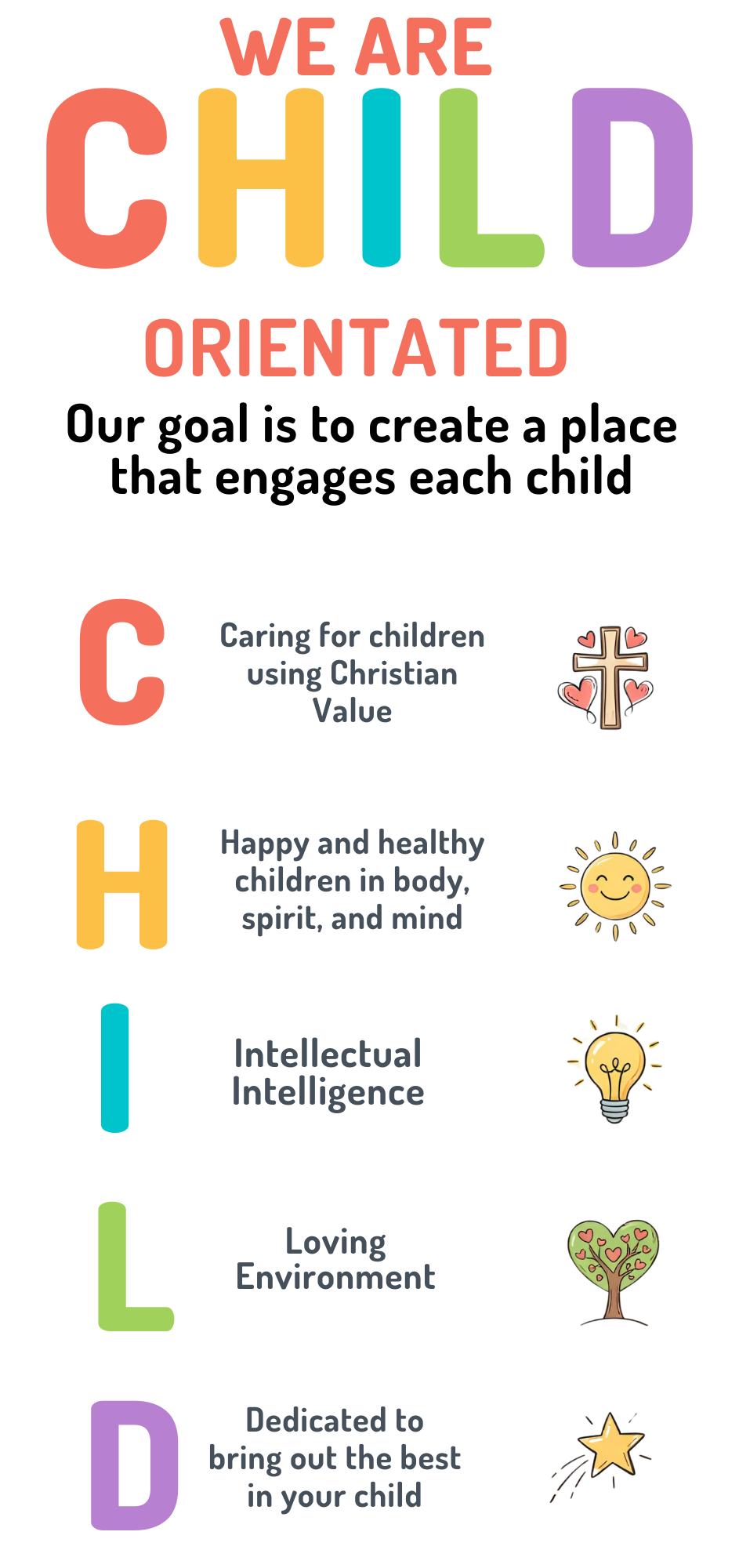 WE ARE
CHILD
ORIENTATED

Our goal is to create a place that engages each child

C
Caring for children using Christian Value

H
Happy and healthy children in body, spirit, and mind

I
Intellectual Intelligence

L
Loving Environment

D
Dedicated to bring out the best in your child